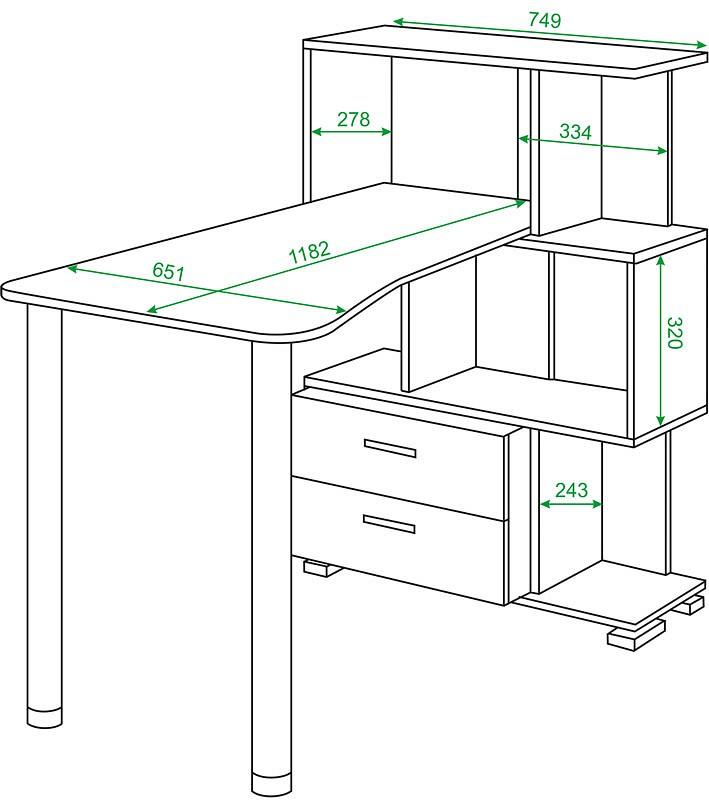 749
278
334
651
1182
320
243