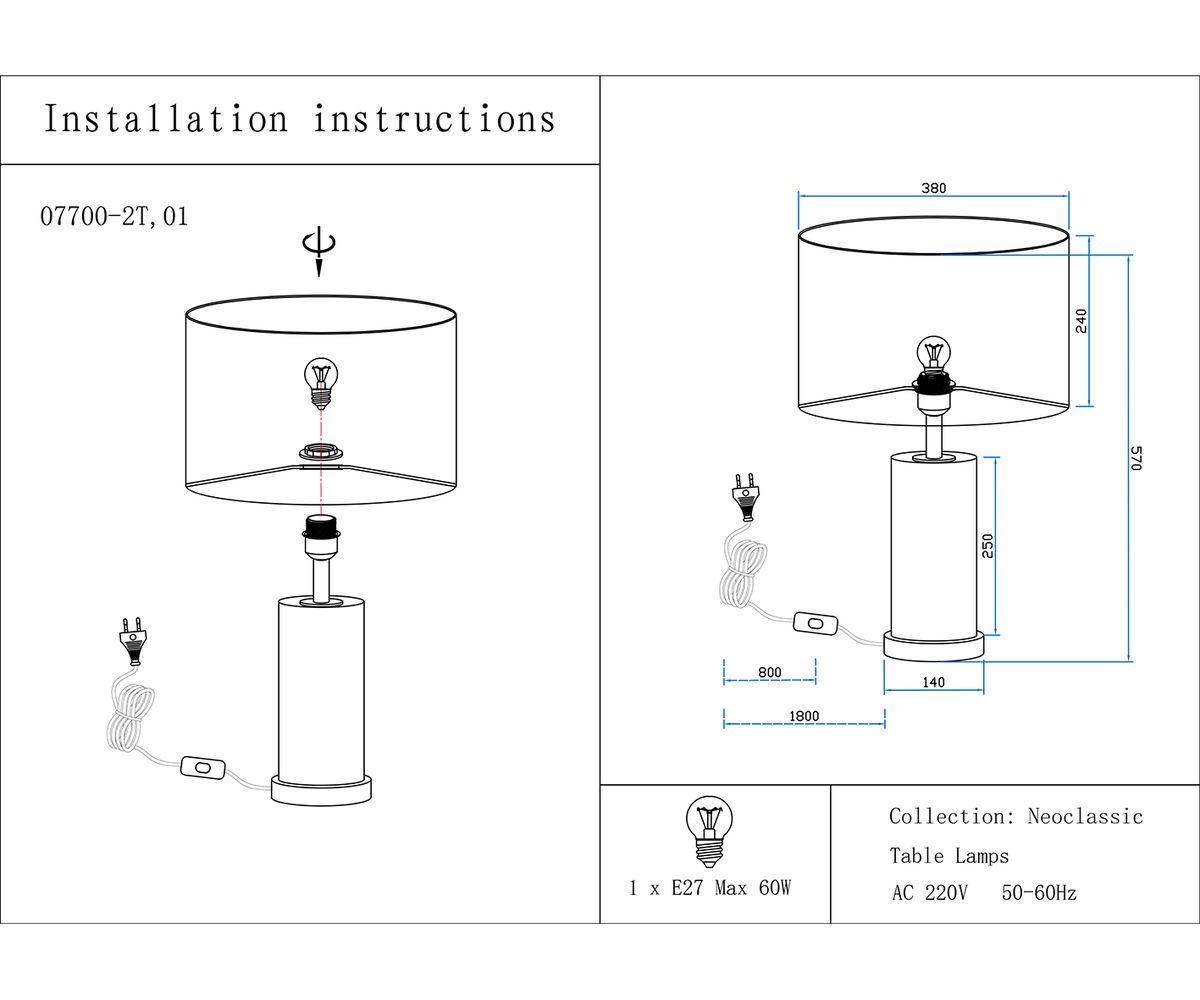 Installation instructions

07700-2T,01

380

240

570

250

800

140

1800

1 x E27 Max 60W

Collection: Neoclassic

Table Lamps

AC 220V 50-60Hz