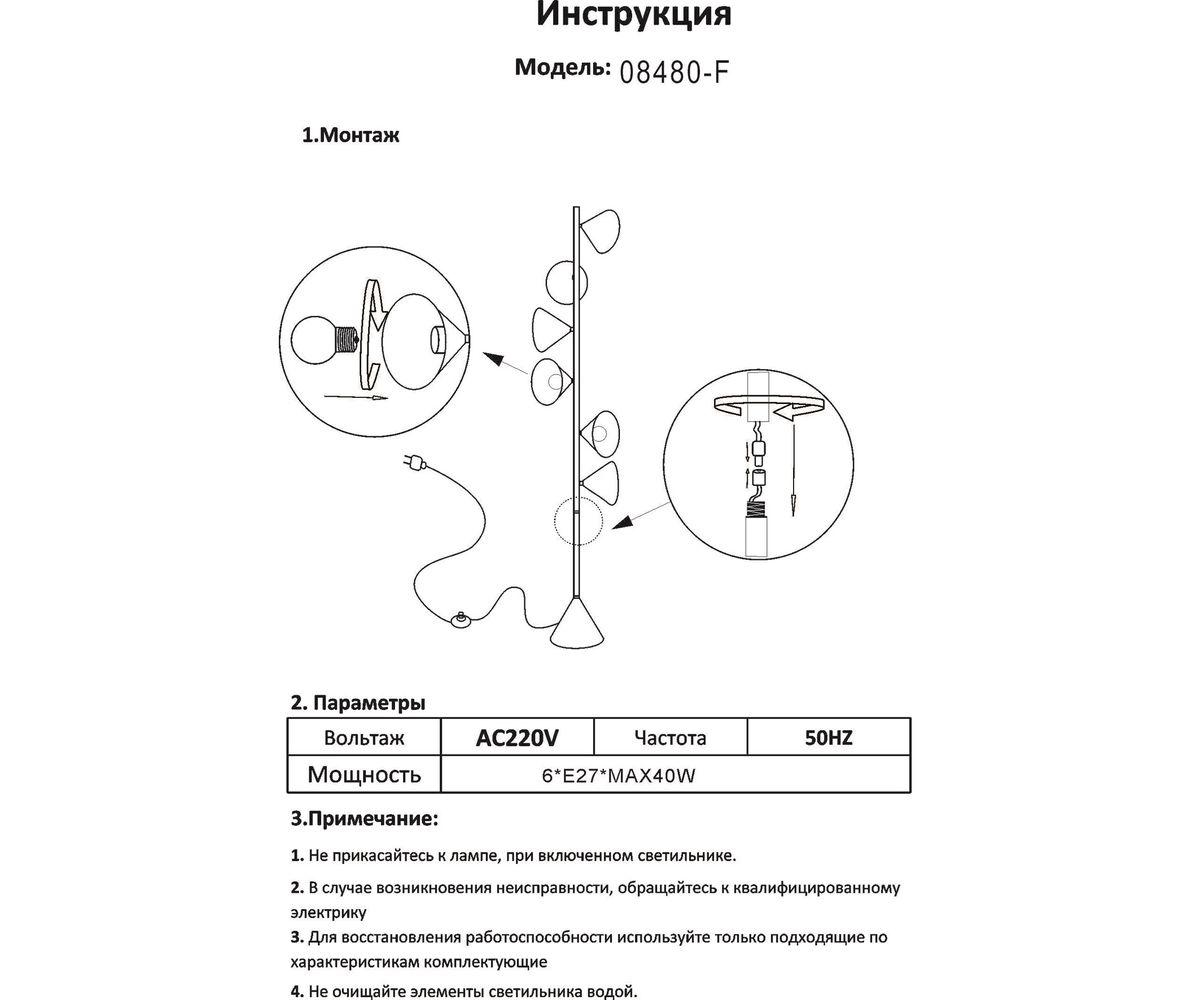 Инструкция

Модель: 08480-F

1.Монтаж

2. Параметры

| Вольтаж | AC220V | Частота | 50HZ |
|---|---|---|---|
| Мощность | 6*E27*MAX40W | | |

3.Примечание:

1. Не прикасайтесь к лампе, при включенном светильнике.

2. В случае возникновения неисправности, обращайтесь к квалифицированному электрику

3. Для восстановления работоспособности используйте только подходящие по характеристикам комплектующие

4. Не очищайте элементы светильника водой.