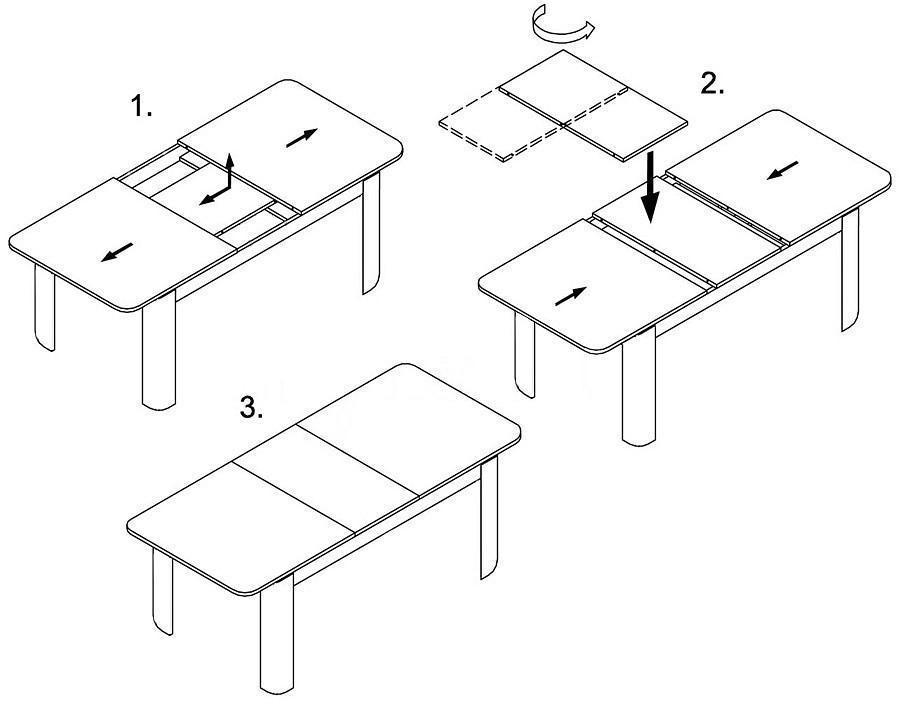 1.

2.

3.