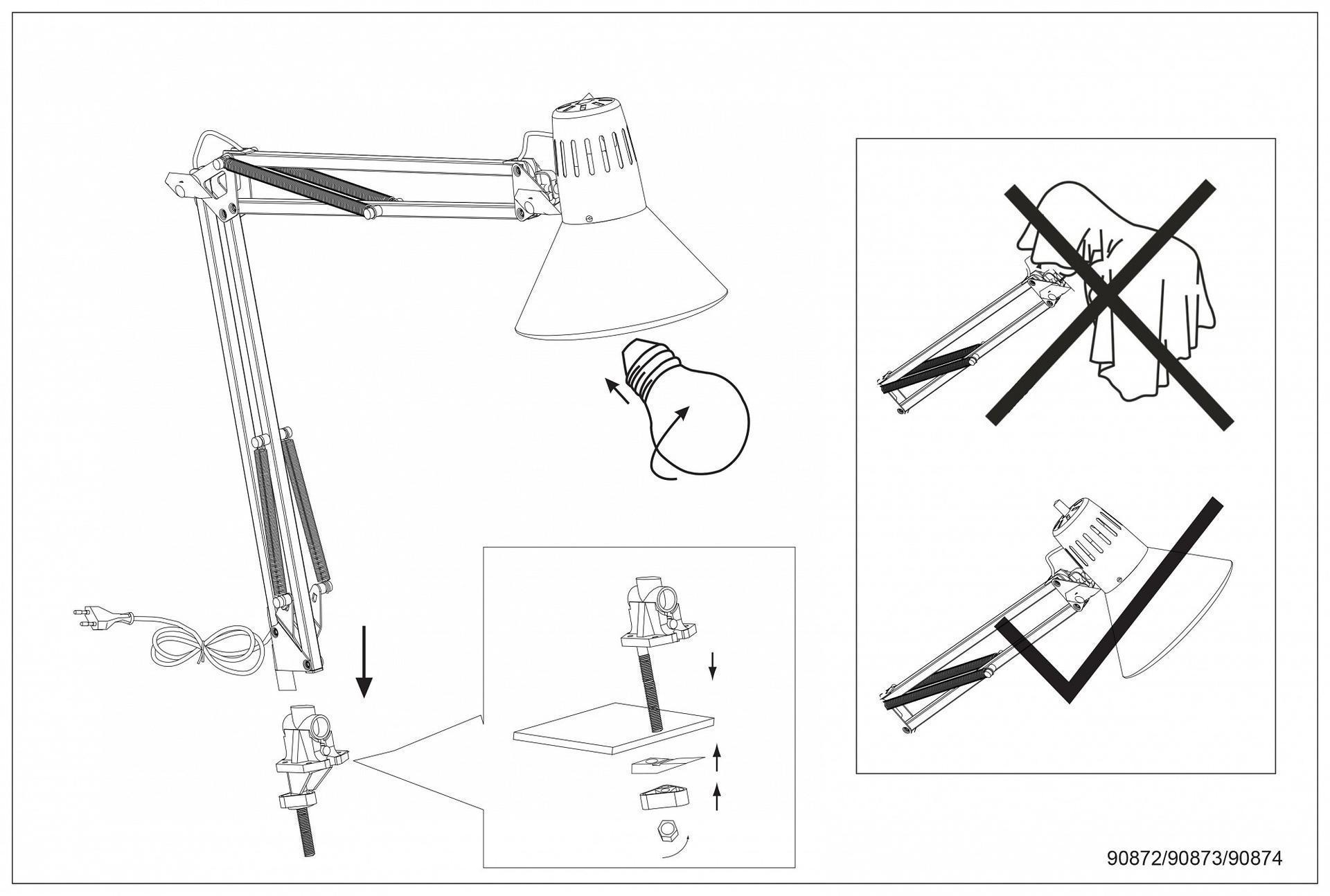 90872/90873/90874