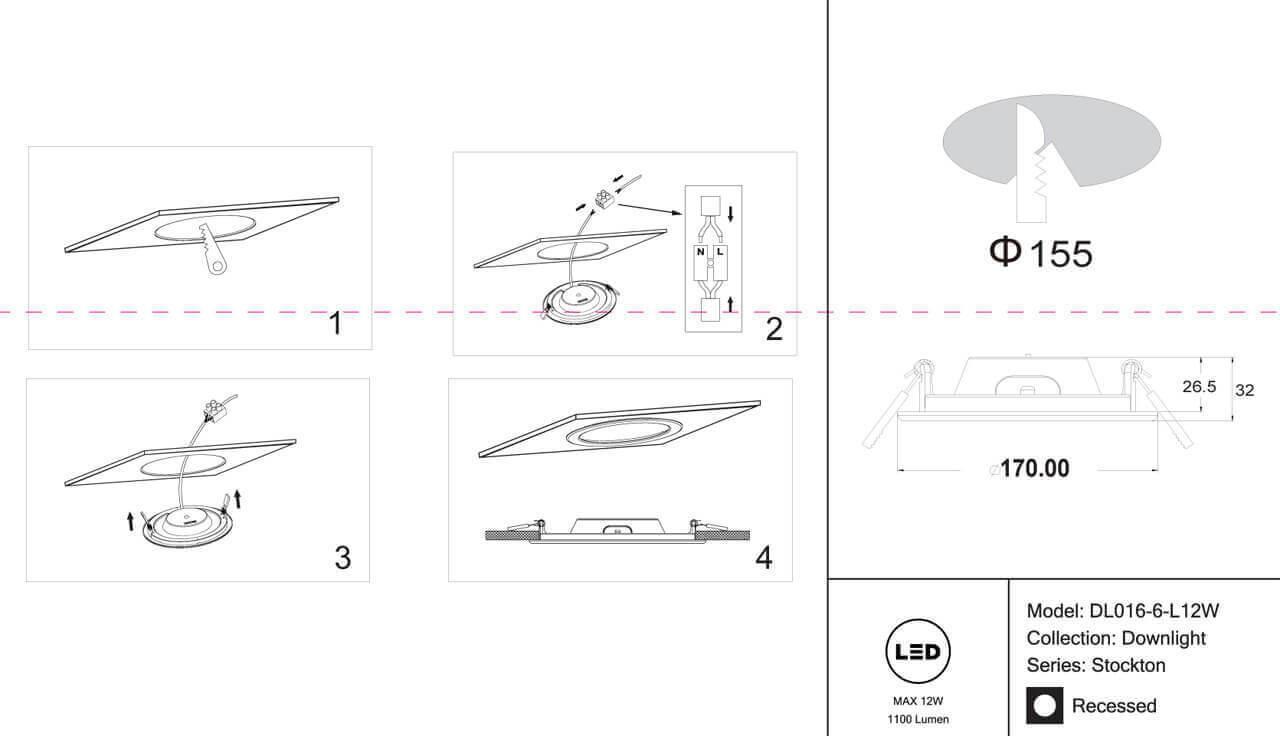 1

N L

2

3

4

Φ155

26.5

32

⌀170.00

LED

MAX 12W
1100 Lumen

Model: DL016-6-L12W
Collection: Downlight
Series: Stockton

Recessed